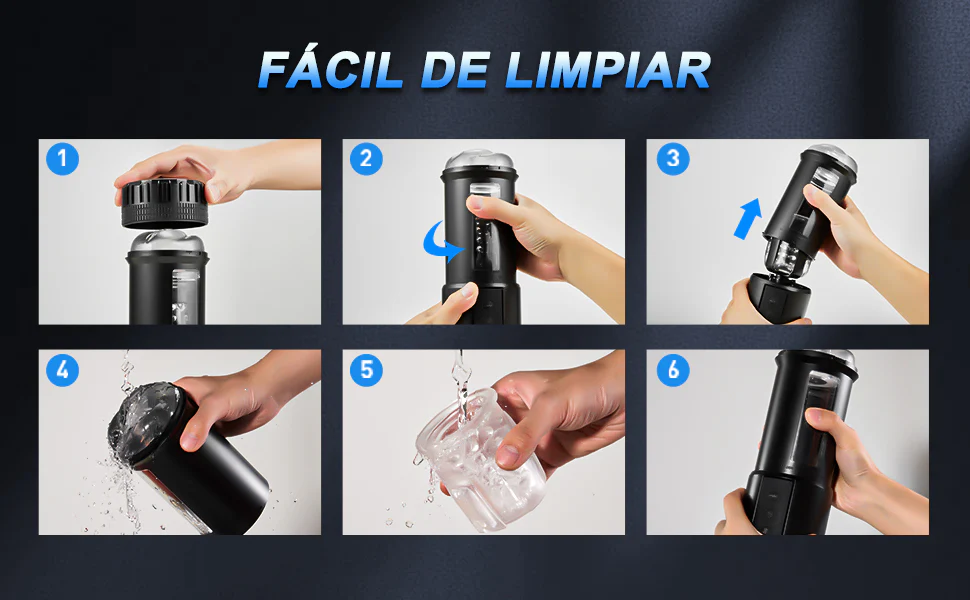 FÁCIL DE LIMPIAR

1

2

3

4

5

6